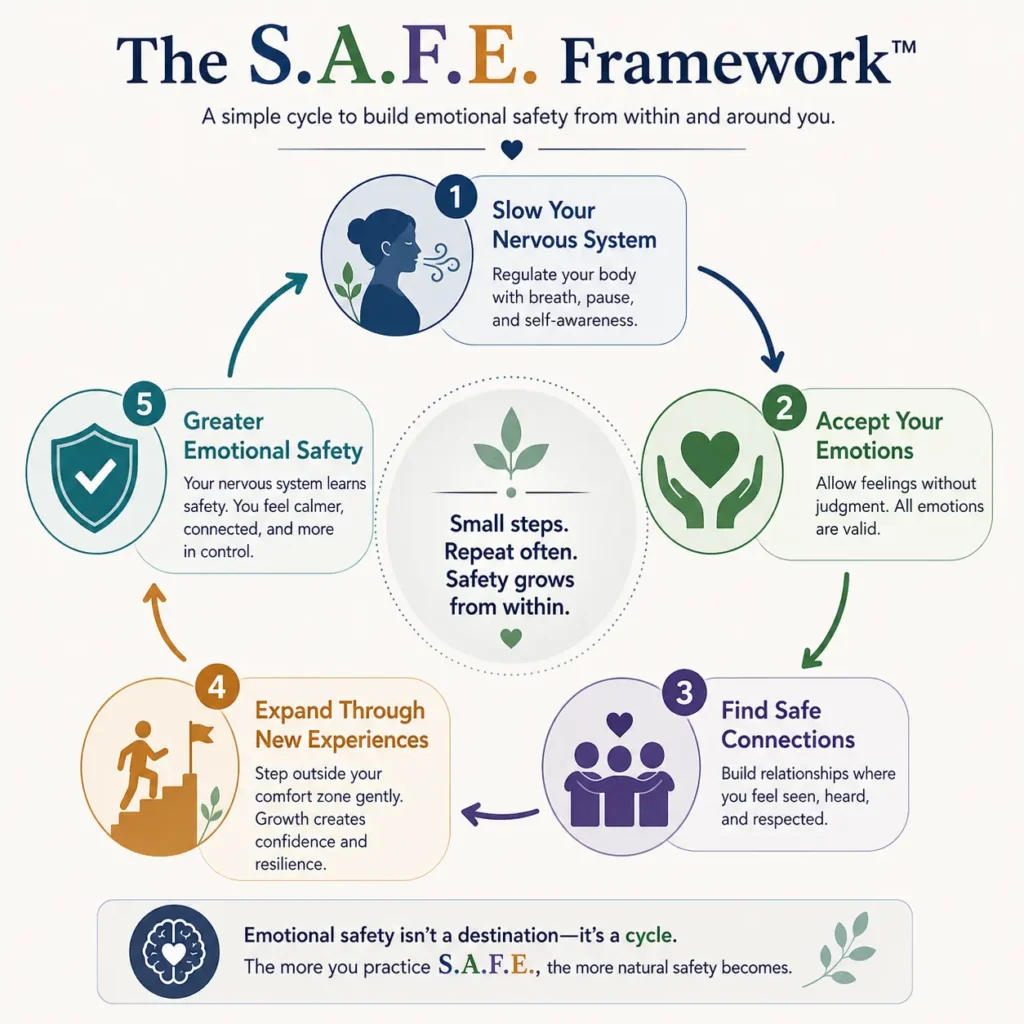 The S.A.F.E. Framework™

A simple cycle to build emotional safety from within and around you.

1
Slow Your Nervous System
Regulate your body with breath, pause, and self-awareness.

2
Accept Your Emotions
Allow feelings without judgment. All emotions are valid.

3
Find Safe Connections
Build relationships where you feel seen, heard, and respected.

4
Expand Through New Experiences
Step outside your comfort zone gently. Growth creates confidence and resilience.

5
Greater Emotional Safety
Your nervous system learns safety. You feel calmer, connected, and more in control.

Small steps. Repeat often. Safety grows from within.

Emotional safety isn't a destination—it's a cycle.
The more you practice S.A.F.E., the more natural safety becomes.