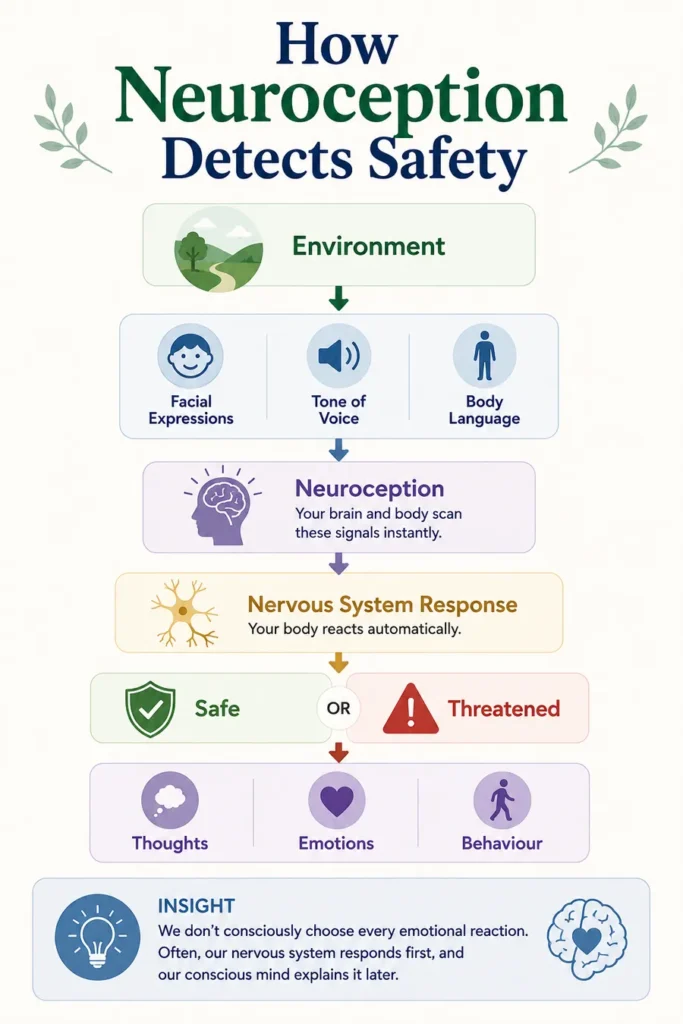 How Neuroception Detects Safety

Environment

Facial Expressions

Tone of Voice

Body Language

Neuroception
Your brain and body scan these signals instantly.

Nervous System Response
Your body reacts automatically.

Safe

OR

Threatened

Thoughts

Emotions

Behaviour

INSIGHT
We don't consciously choose every emotional reaction. Often, our nervous system responds first, and our conscious mind explains it later.