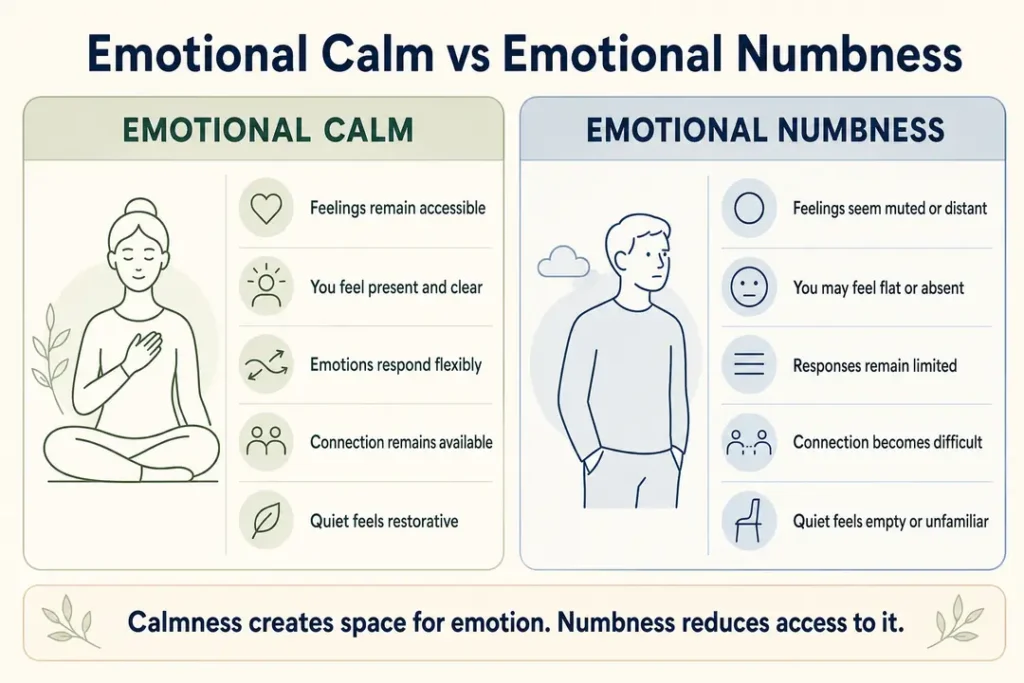 Emotional Calm vs Emotional Numbness

EMOTIONAL CALM

Feelings remain accessible

You feel present and clear

Emotions respond flexibly

Connection remains available

Quiet feels restorative

EMOTIONAL NUMBNESS

Feelings seem muted or distant

You may feel flat or absent

Responses remain limited

Connection becomes difficult

Quiet feels empty or unfamiliar

Calmness creates space for emotion. Numbness reduces access to it.